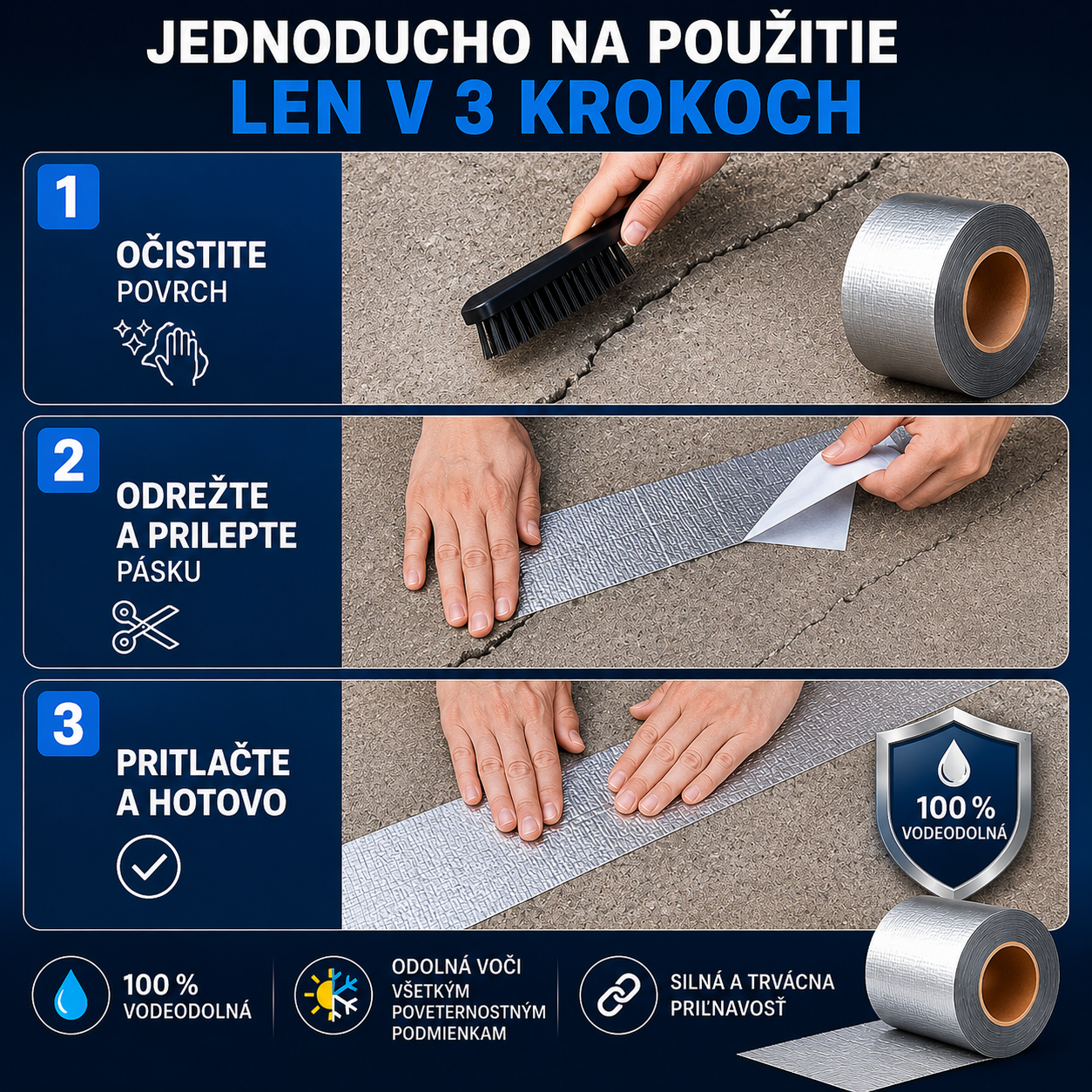 JEDNODUCHO NA POUŽITIE
LEN V 3 KROKOCH

1
OČISTITE
POVRCH

2
ODREŽTE
A PRILEPTE
PÁSKU

3
PRITLAČTE
A HOTOVO

100 %
VODEODOLNÁ

100 %
VODEODOLNÁ

ODOLNÁ VOČI
VŠETKÝM
POVETERNOSTNÝM
PODMIENKAM

SILNÁ A TRVÁCNA
PRIĽNAVOSŤ